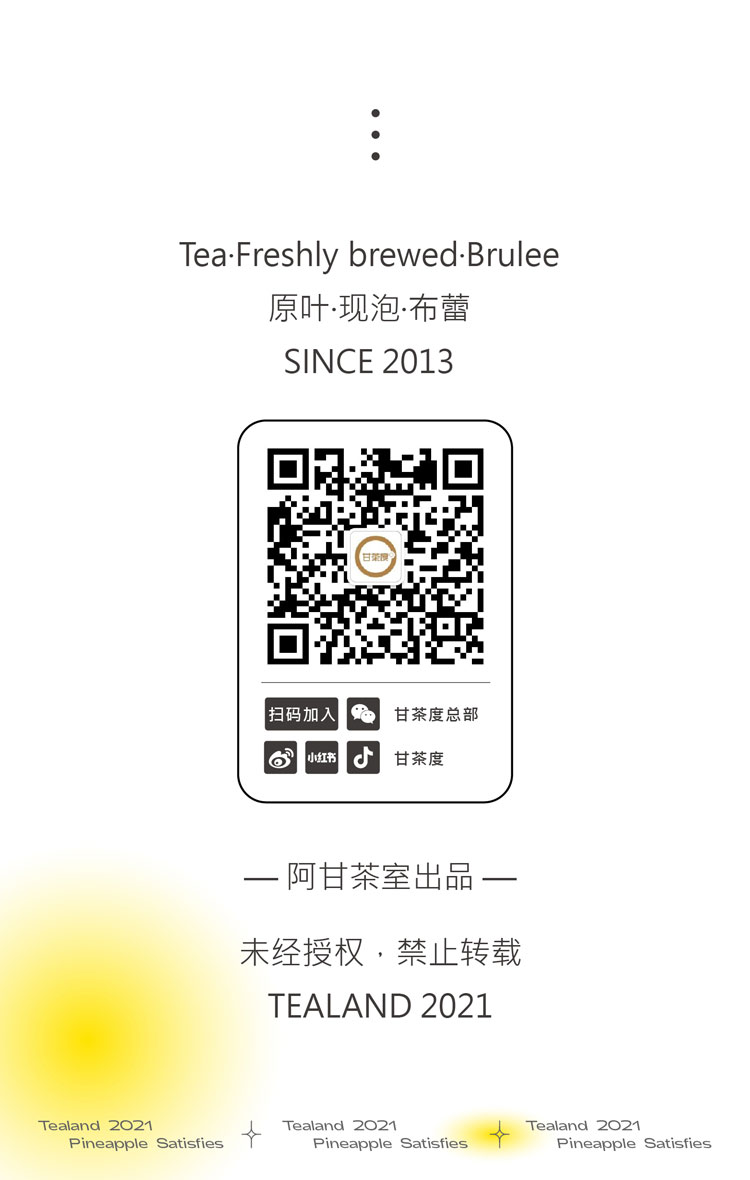 Tea·Freshly brewed·Brulee
原叶·现泡·布蕾
SINCE 2013

甘茶度

扫码加入
甘茶度总部
小红书
甘茶度

— 阿甘茶室出品 —

未经授权，禁止转载
TEALAND 2021

Tealand 2021
Pineapple Satisfies

Tealand 2021
Pineapple Satisfies

Tealand 2021
Pineapple Satisfies